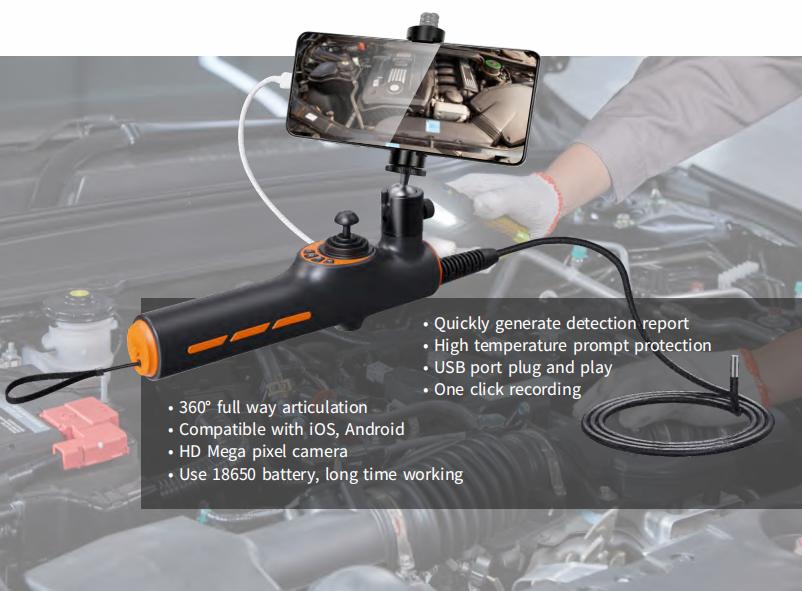 • Quickly generate detection report
• High temperature prompt protection
• USB port plug and play
• One click recording

• 360° full way articulation
• Compatible with iOS, Android
• HD Mega pixel camera
• Use 18650 battery, long time working